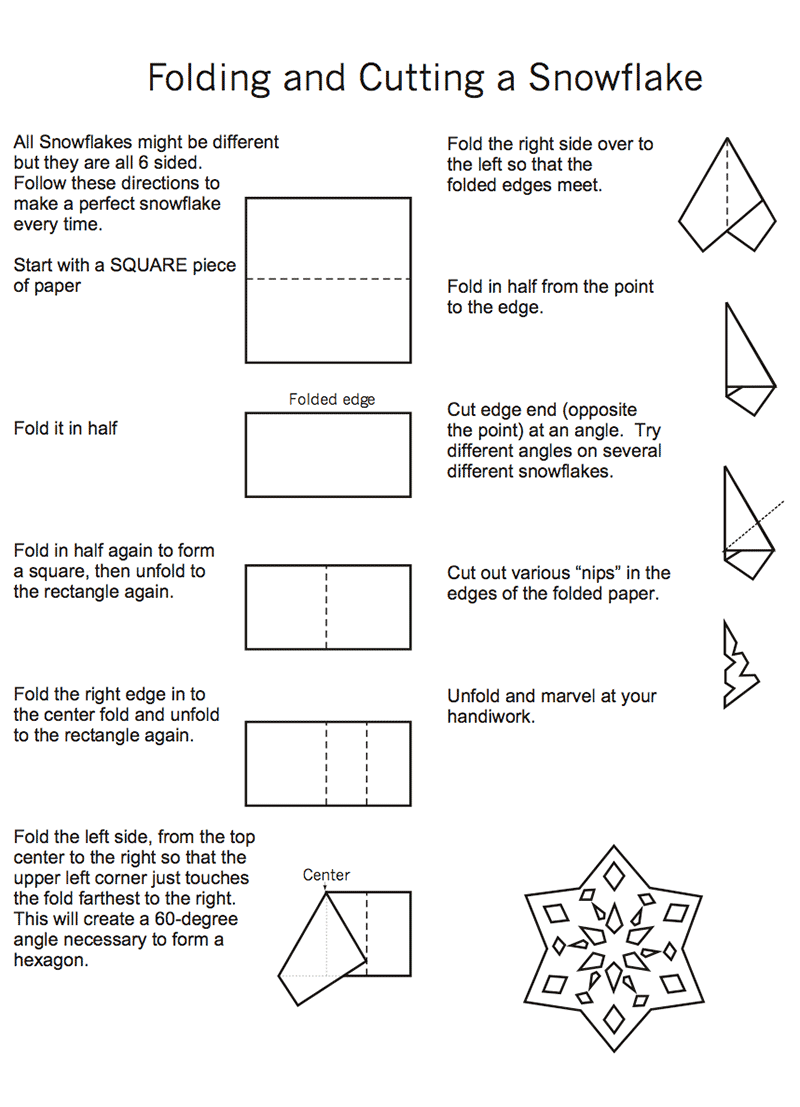 Folding and Cutting a Snowflake

All Snowflakes might be different but they are all 6 sided. Follow these directions to make a perfect snowflake every time.

Start with a SQUARE piece of paper

Folded edge

Fold it in half

Fold in half again to form a square, then unfold to the rectangle again.

Fold the right edge in to the center fold and unfold to the rectangle again.

Fold the left side, from the top center to the right so that the upper left corner just touches the fold farthest to the right. This will create a 60-degree angle necessary to form a hexagon.

Center

Fold the right side over to the left so that the folded edges meet.

Fold in half from the point to the edge.

Cut edge end (opposite the point) at an angle. Try different angles on several different snowflakes.

Cut out various “nips” in the edges of the folded paper.

Unfold and marvel at your handiwork.