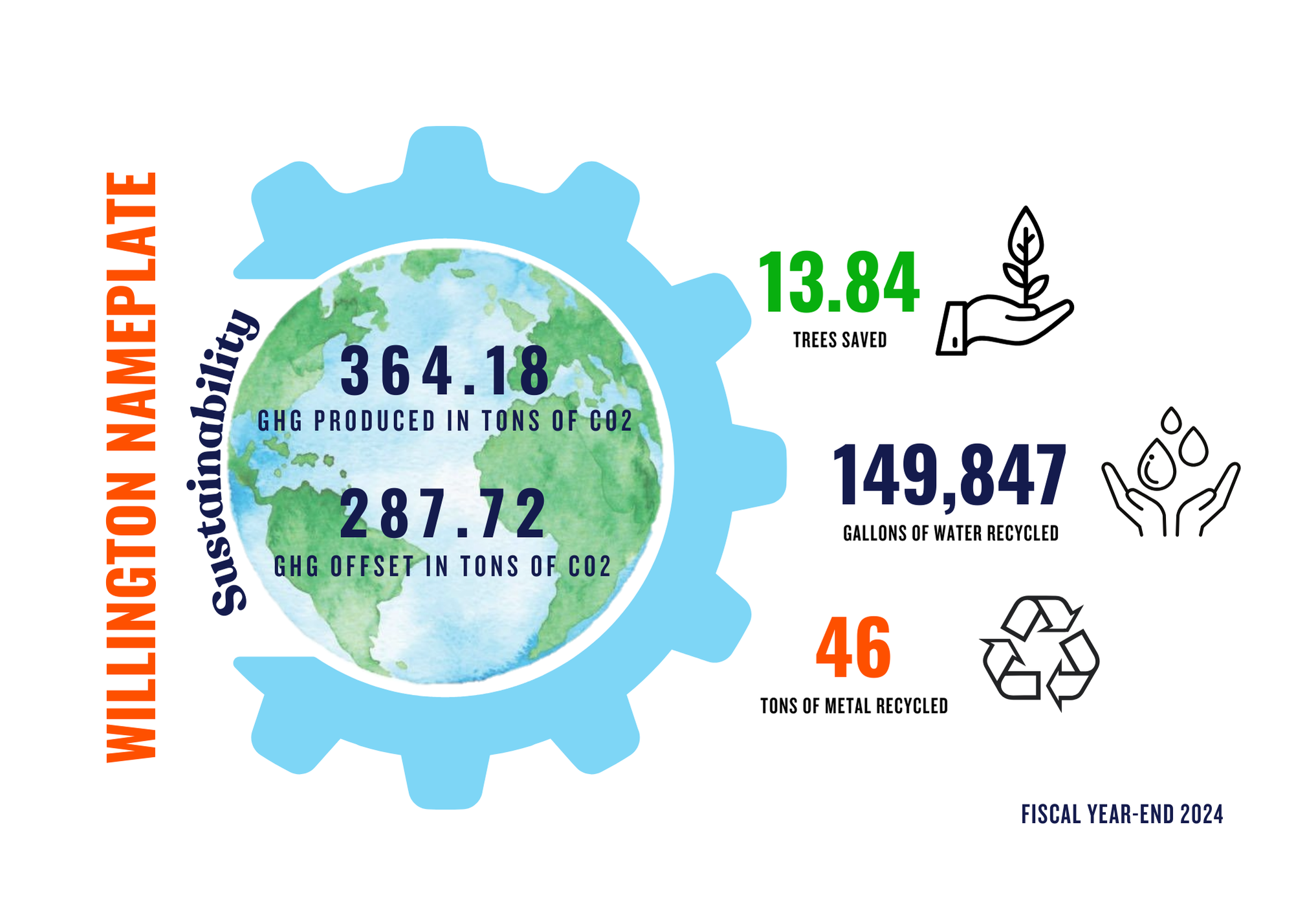 WILLINGTON NAMEPLATE

Sustainability

364.18
GHG PRODUCED IN TONS OF CO2

287.72
GHG OFFSET IN TONS OF CO2

13.84
TREES SAVED

149,847
GALLONS OF WATER RECYCLED

46
TONS OF METAL RECYCLED

FISCAL YEAR-END 2024